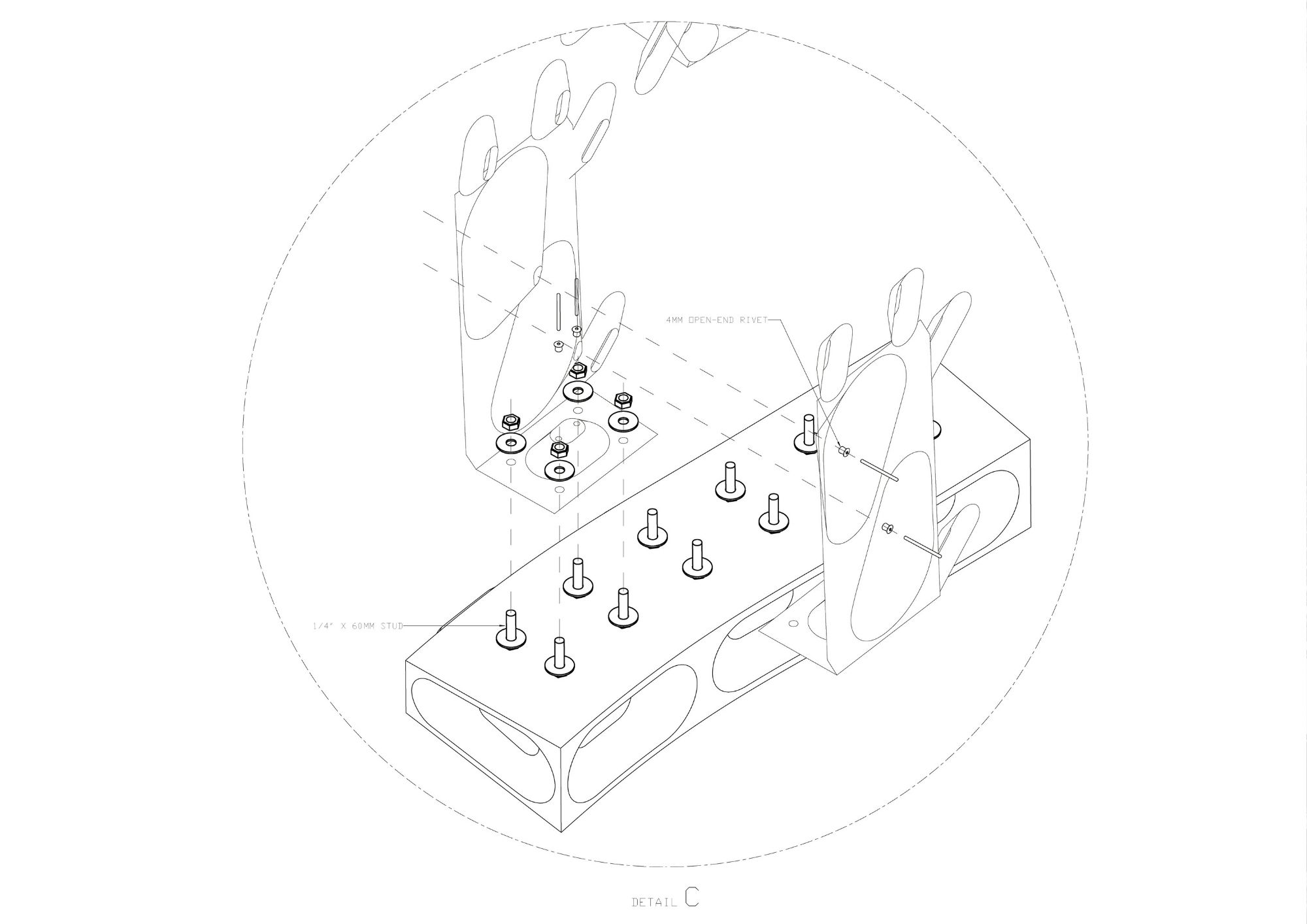 4MM OPEN-END RIVET

1/4" X 60MM STUD

DETAIL C