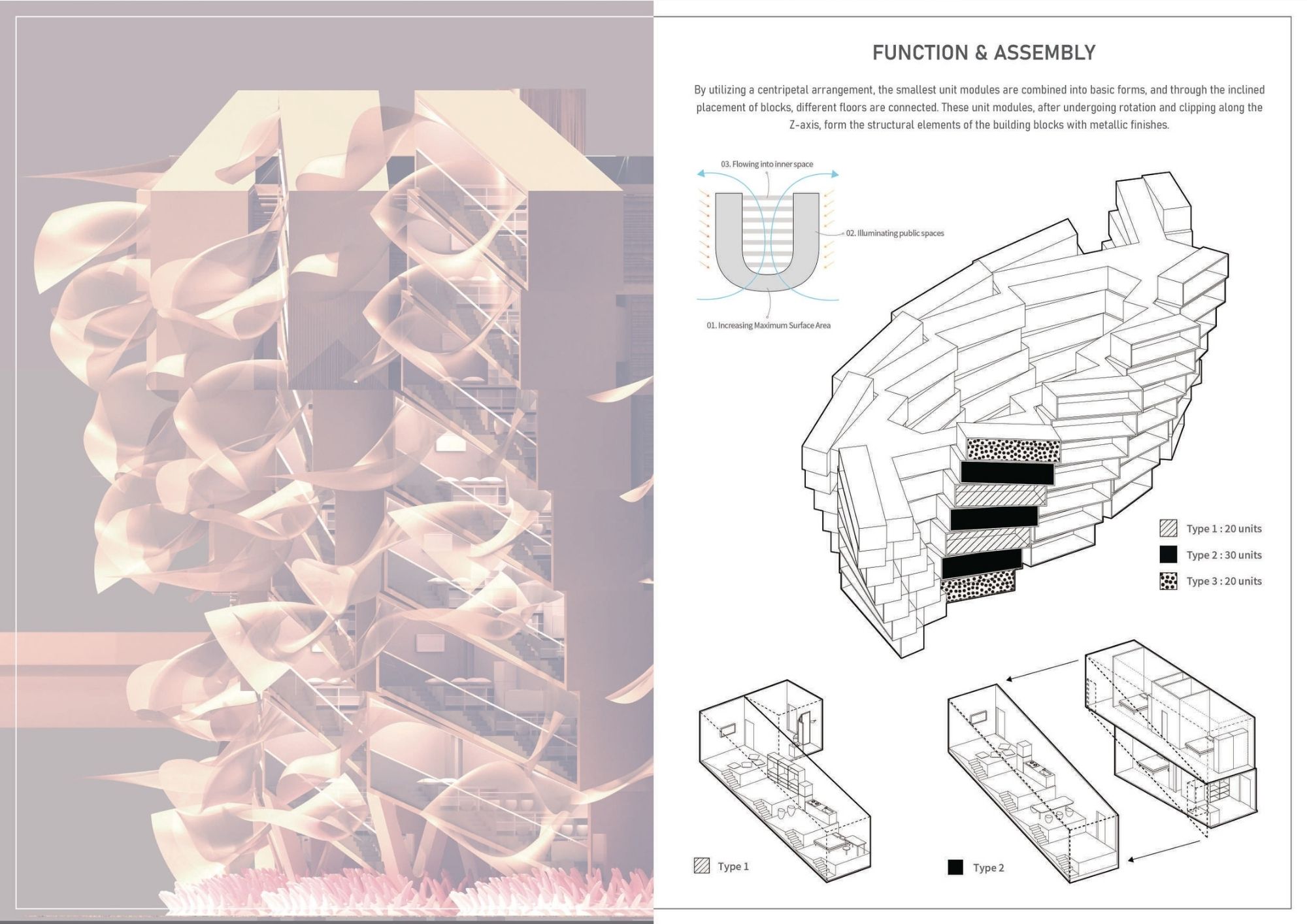 FUNCTION & ASSEMBLY

By utilizing a centripetal arrangement, the smallest unit modules are combined into basic forms, and through the inclined placement of blocks, different floors are connected. These unit modules, after undergoing rotation and clipping along the Z-axis, form the structural elements of the building blocks with metallic finishes.

03. Flowing into inner space

02. Illuminating public spaces

01. Increasing Maximum Surface Area

Type 1 : 20 units

Type 2 : 30 units

Type 3 : 20 units

Type 1

Type 2